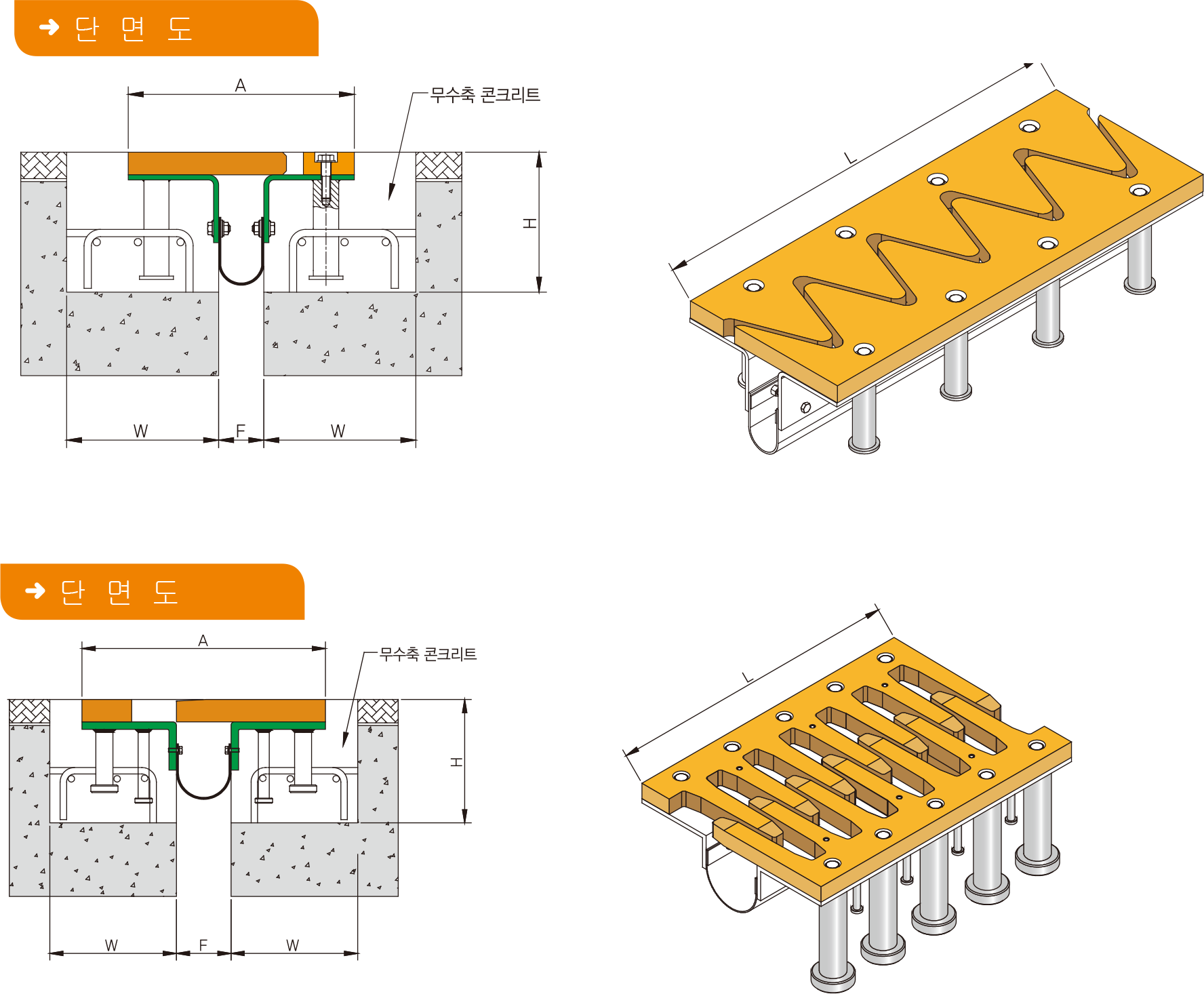 단 면 도

A

무수축 콘크리트

H

W F W

L

단 면 도

A

무수축 콘크리트

H

W F W

L