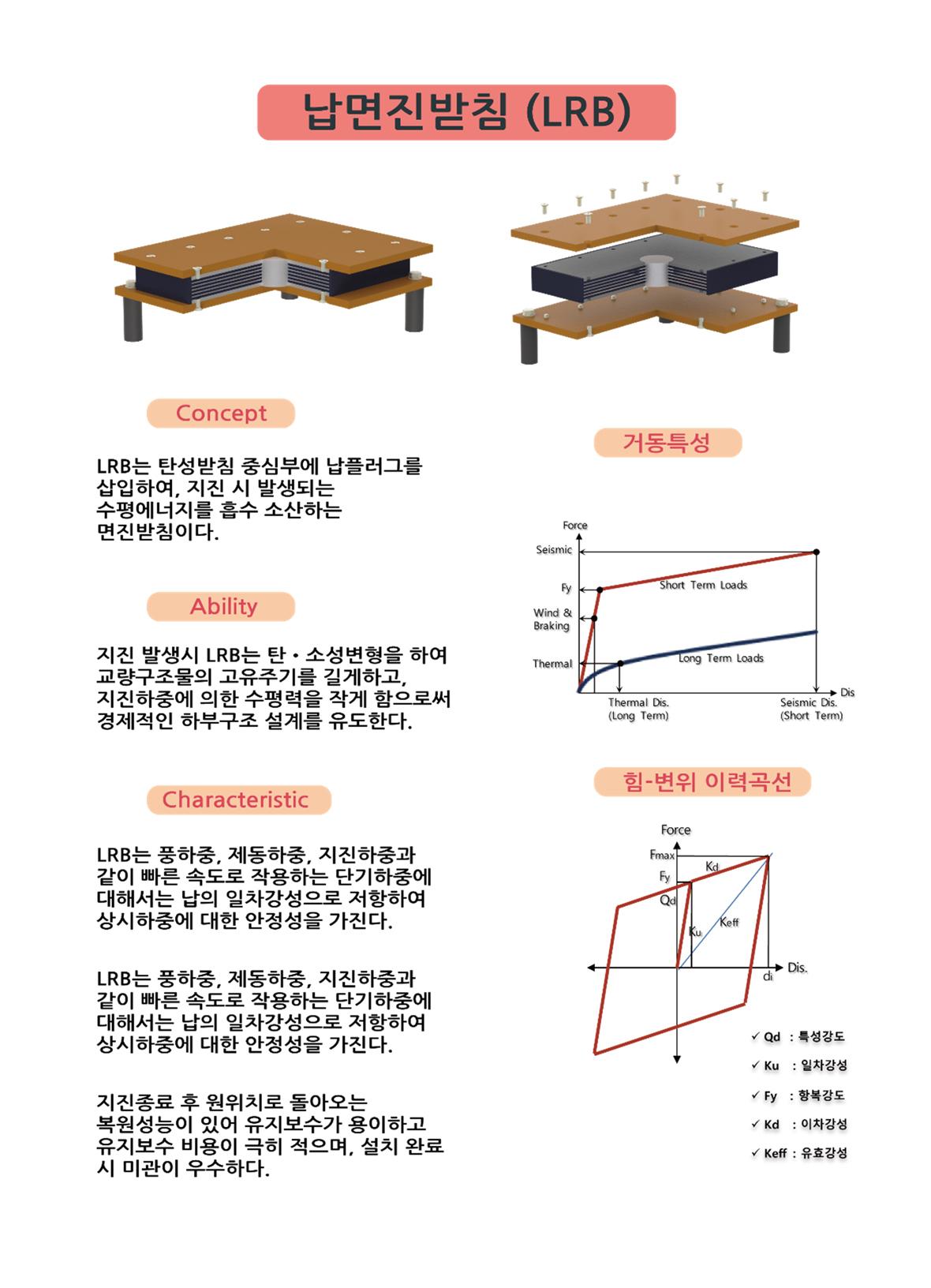 납면진받침 (LRB)

Concept

LRB는 탄성받침 중심부에 납플러그를 삽입하여, 지진 시 발생되는 수평에너지를 흡수 소산하는 면진받침이다.

Ability

지진 발생시 LRB는 탄 · 소성변형을 하여 교량구조물의 고유주기를 길게하고, 지진하중에 의한 수평력을 작게 함으로써 경제적인 하부구조 설계를 유도한다.

Characteristic

LRB는 풍하중, 제동하중, 지진하중과 같이 빠른 속도로 작용하는 단기하중에 대해서는 납의 일차강성으로 저항하여 상시하중에 대한 안정성을 가진다.

LRB는 풍하중, 제동하중, 지진하중과 같이 빠른 속도로 작용하는 단기하중에 대해서는 납의 일차강성으로 저항하여 상시하중에 대한 안정성을 가진다.

지진종료 후 원위치로 돌아오는 복원성능이 있어 유지보수가 용이하고 유지보수 비용이 극히 적으며, 설치 완료 시 미관이 우수하다.

거동특성

Force
Seismic
Fy
Wind & Braking
Thermal
Short Term Loads
Long Term Loads
Dis
Thermal Dis. (Long Term)
Seismic Dis. (Short Term)

힘-변위 이력곡선

Force
Fmax
Fy
Qd
Kd
Ku
Keff
Dis.
di

✓ Qd : 특성강도
✓ Ku : 일차강성
✓ Fy : 항복강도
✓ Kd : 이차강성
✓ Keff : 유효강성